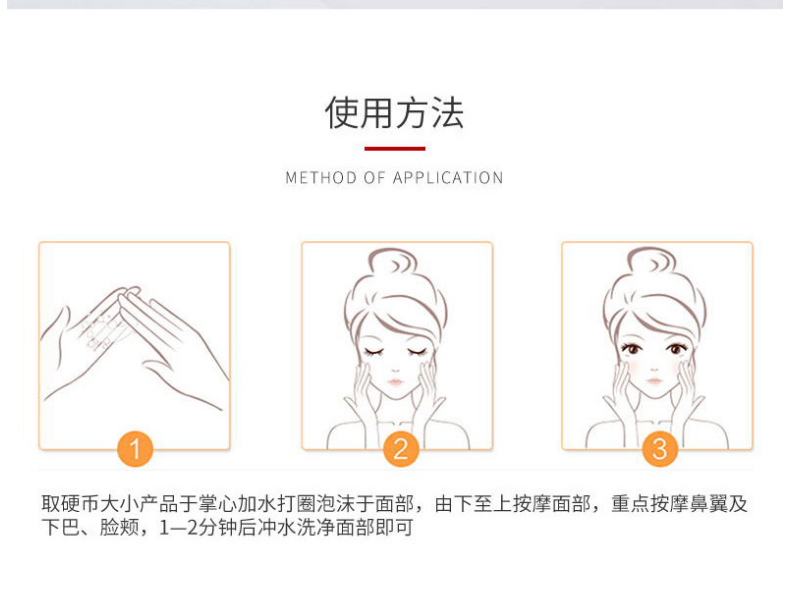 使用方法

METHOD OF APPLICATION

1

2

3

取硬币大小产品于掌心加水打圈泡沫于面部，由下至上按摩面部，重点按摩鼻翼及下巴、脸颊，1—2分钟后冲水洗净面部即可